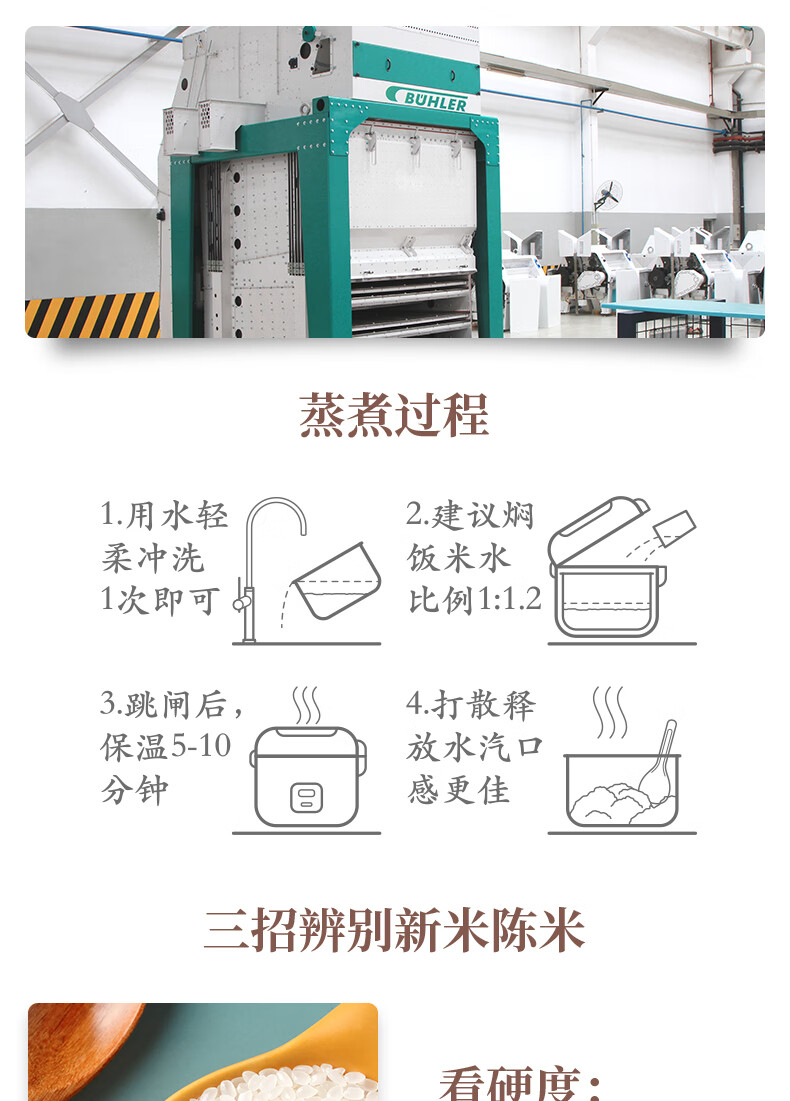 BÜHLER

蒸煮过程

1.用水轻柔冲洗1次即可

2.建议焖饭米水比例1:1.2

3.跳闸后，保温5-10分钟

4.打散释放水汽口感更佳

三招辨别新米陈米

看硬度：